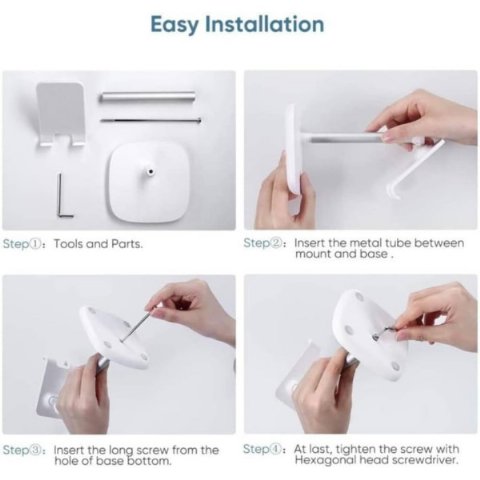 Easy Installation

Step①: Tools and Parts.

Step②: Insert the metal tube between mount and base .

Step③: Insert the long screw from the hole of base bottom.

Step④: At last, tighten the screw with Hexagonal head screwdriver.