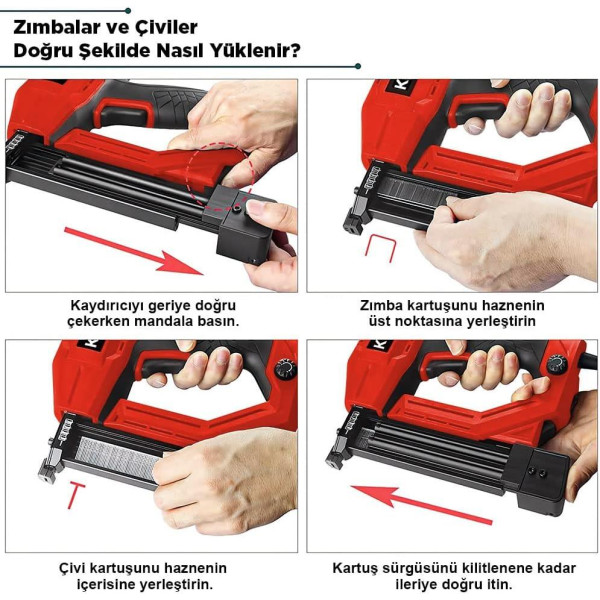 Zımbalar ve Çiviler
Doğru Şekilde Nasıl Yüklenir?

Kaydırıcıyı geriye doğru çekerken mandala basın.

Zımba kartuşunu haznenin üst noktasına yerleştirin

Çivi kartuşunu haznenin içerisine yerleştirin.

Kartuş sürgüsünü kilitlenene kadar ileriye doğru itin.