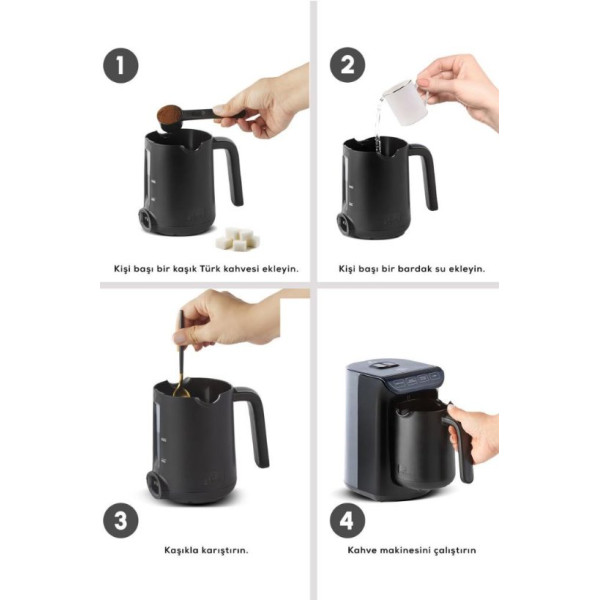 1

Kişi başı bir kaşık Türk kahvesi ekleyin.

2

Kişi başı bir bardak su ekleyin.

3

Kaşıkla karıştırın.

4

Kahve makinesini çalıştırın